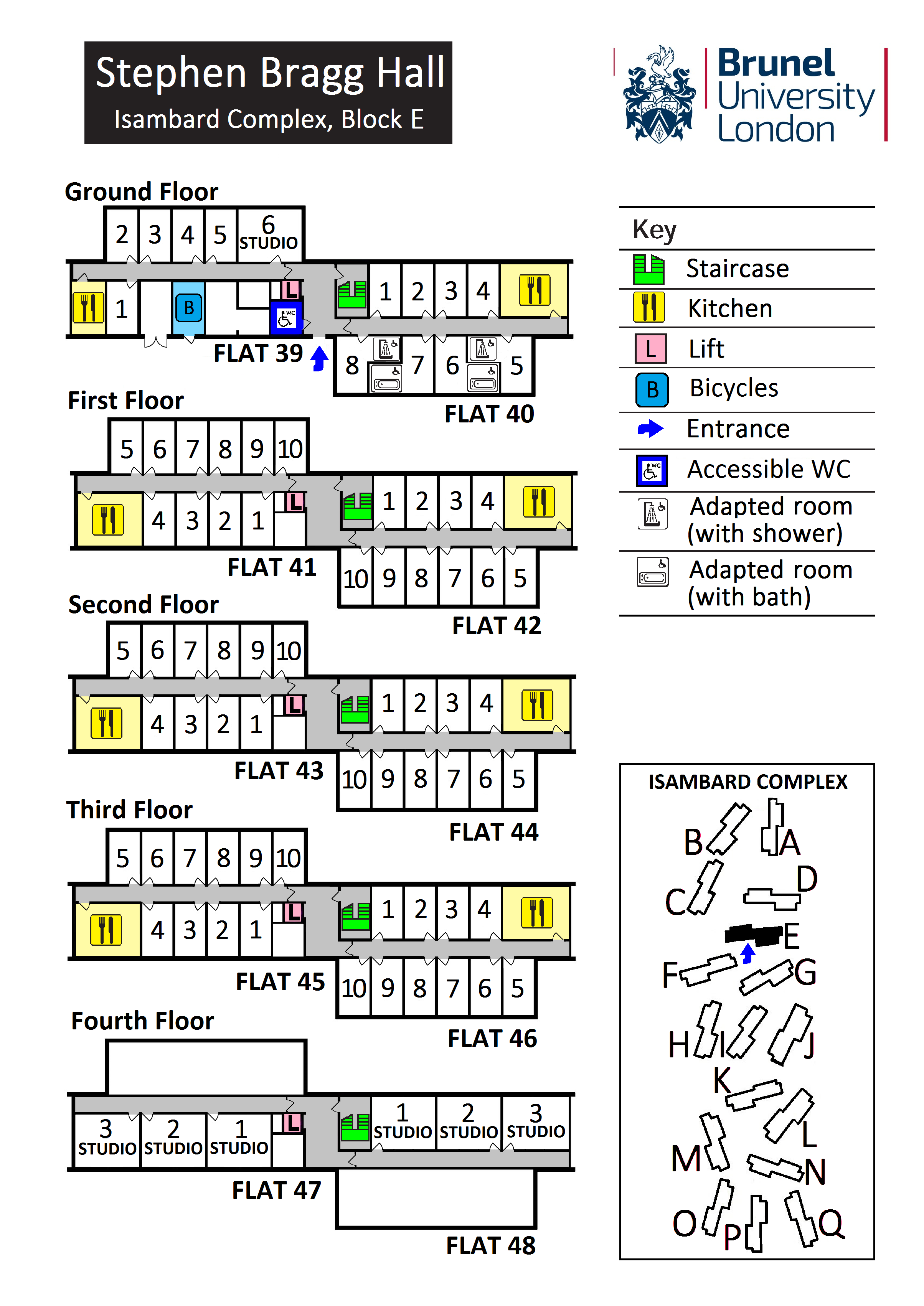 Stephen Bragg Hall
Isambard Complex, Block E

Brunel University London

Ground Floor
2 3 4 5 6 STUDIO
1 B L WC
FLAT 39
1 2 3 4
8 7 6 5
FLAT 40

First Floor
5 6 7 8 9 10
4 3 2 1 L
FLAT 41
1 2 3 4
10 9 8 7 6 5
FLAT 42

Second Floor
5 6 7 8 9 10
4 3 2 1 L
FLAT 43
1 2 3 4
10 9 8 7 6 5
FLAT 44

Third Floor
5 6 7 8 9 10
4 3 2 1 L
FLAT 45
1 2 3 4
10 9 8 7 6 5
FLAT 46

Fourth Floor
3 STUDIO 2 STUDIO 1 STUDIO L
FLAT 47
1 STUDIO 2 STUDIO 3 STUDIO
FLAT 48

Key
Staircase
Kitchen
L Lift
B Bicycles
Entrance
WC Accessible WC
Adapted room (with shower)
Adapted room (with bath)

ISAMBARD COMPLEX
B A C D E F G H I J K L M N O P Q